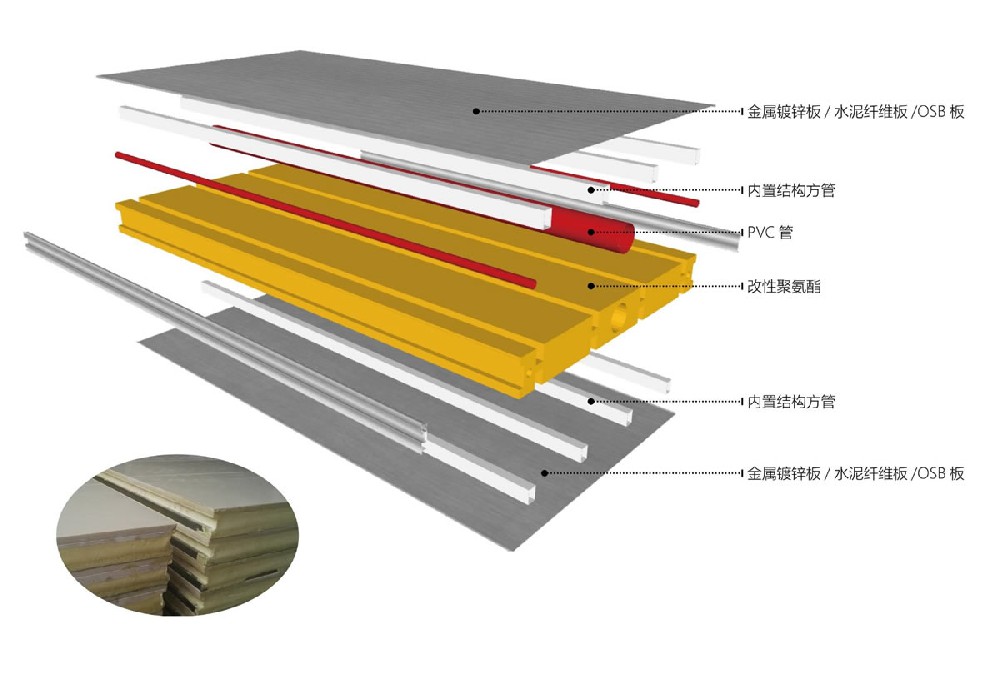 金属镀锌板 / 水泥纤维板 /OSB 板

内置结构方管

PVC 管

改性聚氨酯

内置结构方管

金属镀锌板 / 水泥纤维板 /OSB 板